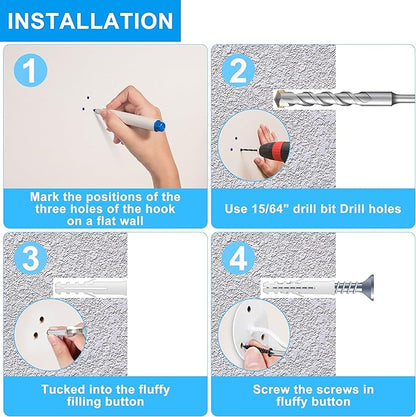 INSTALLATION

1

Mark the positions of the three holes of the hook on a flat wall

2

Use 15/64" drill bit Drill holes

3

Tucked into the fluffy filling button

4

Screw the screws in fluffy button