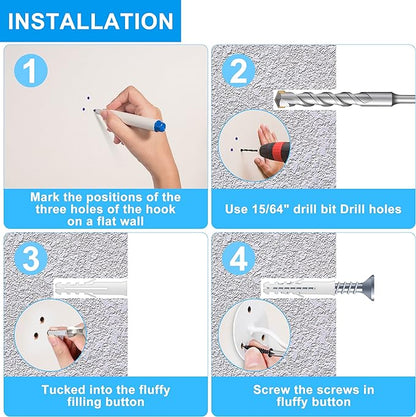 INSTALLATION

1

Mark the positions of the three holes of the hook on a flat wall

2

Use 15/64" drill bit Drill holes

3

Tucked into the fluffy filling button

4

Screw the screws in fluffy button