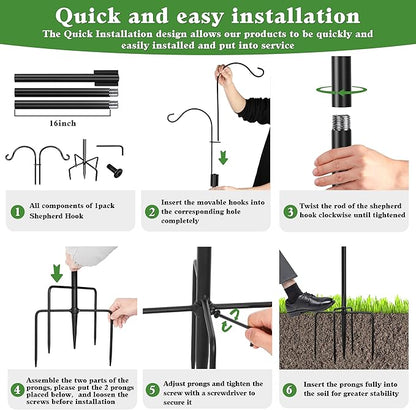 Quick and easy installation
The Quick Installation design allows our products to be quickly and easily installed and put into service

16inch

1 All components of 1pack Shepherd Hook

2 Insert the movable hooks into the corresponding hole completely

3 Twist the rod of the shepherd hook clockwise until tightened

4 Assemble the two parts of the prongs, please put the 2 prongs placed below, and loosen the screws before installation

5 Adjust prongs and tighten the screw with a screwdriver to secure it

6 Insert the prongs fully into the soil for greater stability