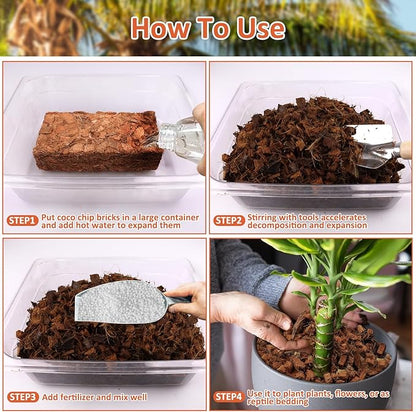 How To Use

STEP1 Put coco chip bricks in a large container and add hot water to expand them

STEP2 Stirring with tools accelerates decomposition and expansion

STEP3 Add fertilizer and mix well

STEP4 Use it to plant plants, flowers, or as reptile bedding