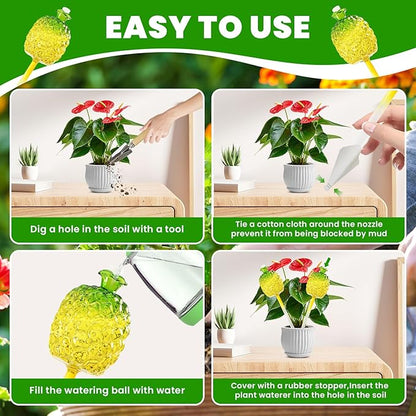 EASY TO USE

Dig a hole in the soil with a tool

Tie a cotton cloth around the nozzle prevent it from being blocked by mud

Fill the watering ball with water

Cover with a rubber stopper,Insert the plant waterer into the hole in the soil