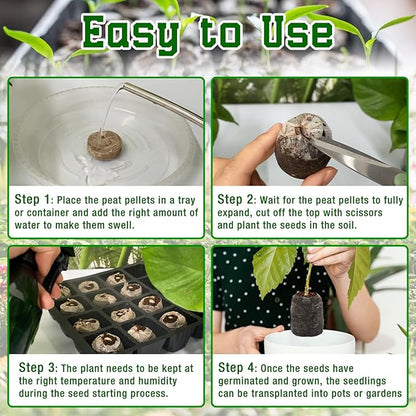 Easy to Use

Step 1: Place the peat pellets in a tray or container and add the right amount of water to make them swell.

Step 2: Wait for the peat pellets to fully expand, cut off the top with scissors and plant the seeds in the soil.

Step 3: The plant needs to be kept at the right temperature and humidity during the seed starting process.

Step 4: Once the seeds have germinated and grown, the seedlings can be transplanted into pots or gardens