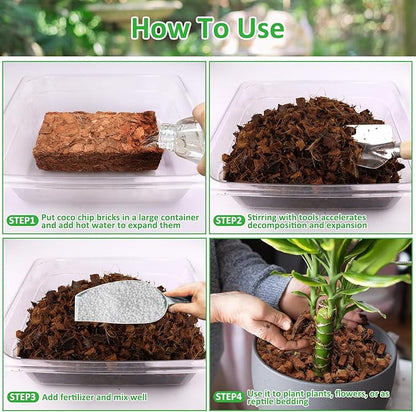 How To Use

STEP1 Put coco chip bricks in a large container and add hot water to expand them

STEP2 Stirring with tools accelerates decomposition and expansion

STEP3 Add fertilizer and mix well

STEP4 Use it to plant plants, flowers, or as reptile bedding