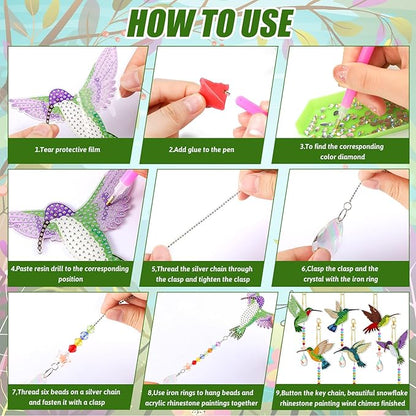 HOW TO USE

1.Tear protective film

2.Add glue to the pen

3.To find the corresponding color diamond

4.Paste resin drill to the corresponding position

5,Thread the silver chain through the clasp and tighten the clasp

6,Clasp the clasp and the crystal with the iron ring

7.Thread six beads on a silver chain and fasten it with a clasp

8,Use iron rings to hang beads and acrylic rhinestone paintings together

9,Button the key chain, beautiful snowflake rhinestone painting wind chimes finished