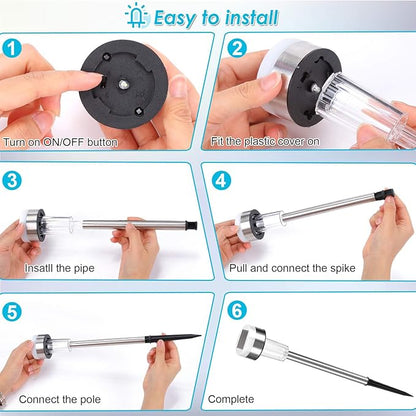 Easy to install

1

Turn on ON/OFF button

2

Fit the plastic cover on

3

Insatll the pipe

4

Pull and connect the spike

5

Connect the pole

6

Complete