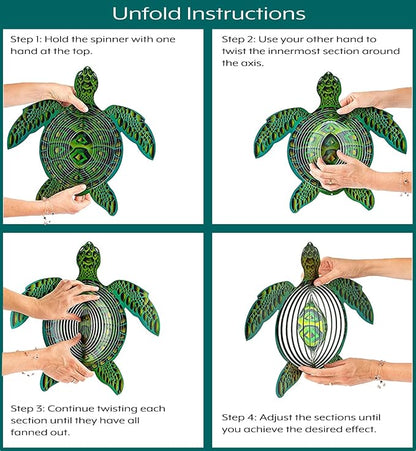 Unfold Instructions

Step 1: Hold the spinner with one hand at the top.

Step 2: Use your other hand to twist the innermost section around the axis.

Step 3: Continue twisting each section until they have all fanned out.

Step 4: Adjust the sections until you achieve the desired effect.