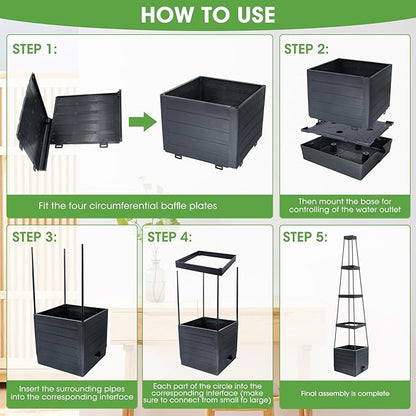 HOW TO USE

STEP 1:

Fit the four circumferential baffle plates

STEP 2:

Then mount the base for controlling of the water outlet

STEP 3:

Insert the surrounding pipes into the corresponding interface

STEP 4:

Each part of the circle into the corresponding interface (make sure to connect from small to large)

STEP 5:

Final assembly is complete