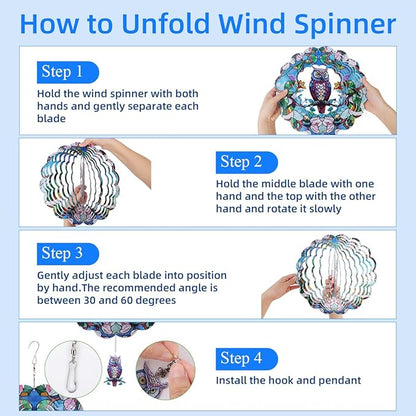 How to Unfold Wind Spinner

Step 1
Hold the wind spinner with both hands and gently separate each blade

Step 2
Hold the middle blade with one hand and the top with the other hand and rotate it slowly

Step 3
Gently adjust each blade into position by hand.The recommended angle is between 30 and 60 degrees

Step 4
Install the hook and pendant