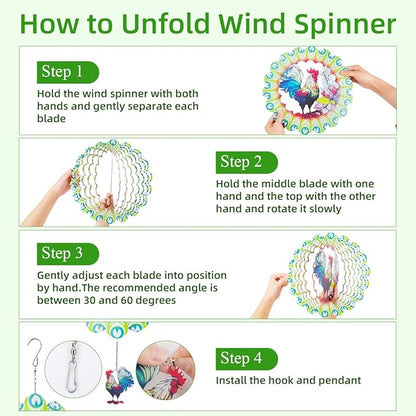 How to Unfold Wind Spinner

Step 1

Hold the wind spinner with both hands and gently separate each blade

Step 2

Hold the middle blade with one hand and the top with the other hand and rotate it slowly

Step 3

Gently adjust each blade into position by hand.The recommended angle is between 30 and 60 degrees

Step 4

Install the hook and pendant