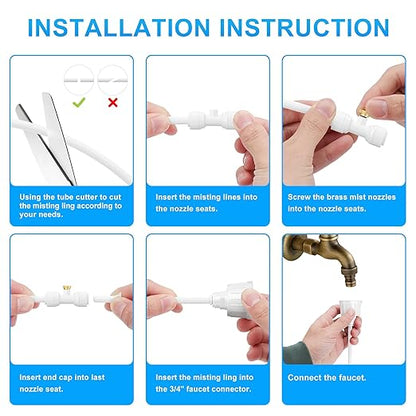 INSTALLATION INSTRUCTION

Using the tube cutter to cut the misting ling according to your needs.

Insert the misting lines into the nozzle seats.

Screw the brass mist nozzles into the nozzle seats.

Insert end cap into last nozzle seat.

Insert the misting ling into the 3/4" faucet connector.

Connect the faucet.