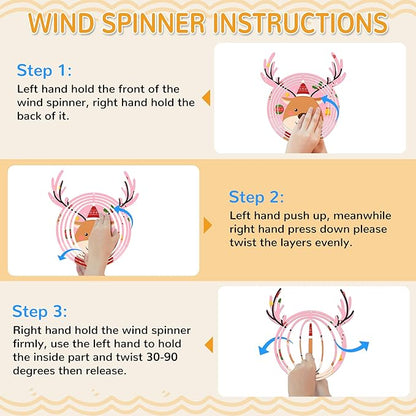 WIND SPINNER INSTRUCTIONS

Step 1:
Left hand hold the front of the wind spinner, right hand hold the back of it.

Step 2:
Left hand push up, meanwhile right hand press down please twist the layers evenly.

Step 3:
Right hand hold the wind spinner firmly, use the left hand to hold the inside part and twist 30-90 degrees then release.