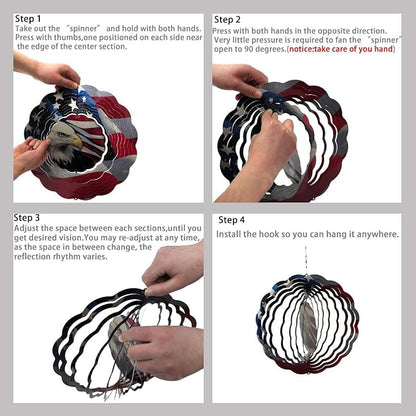 Step 1
Take out the "spinner" and hold with both hands. Press with thumbs,one positioned on each side near the edge of the center section.

Step 2
Press with both hands in the opposite direction. Very little pressure is required to fan the "spinner" open to 90 degrees.(notice:take care of you hand)

Step 3
Adjust the space between each sections,until you get desired vision.You may re-adjust at any time, as the space in between change, the reflection rhythm varies.

Step 4
Install the hook so you can hang it anywhere.