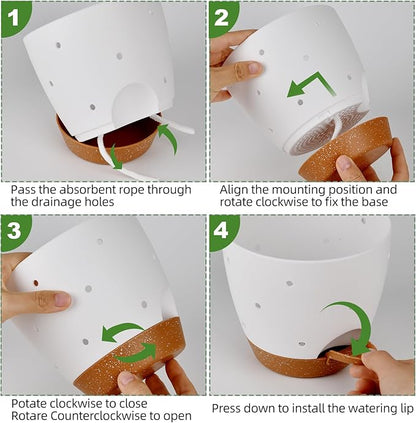 1

Pass the absorbent rope through the drainage holes

2

Align the mounting position and rotate clockwise to fix the base

3

Potate clockwise to close
Rotare Counterclockwise to open

4

Press down to install the watering lip