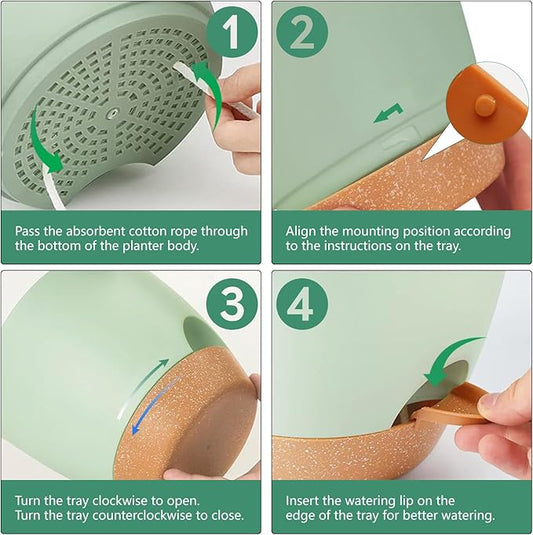 1

Pass the absorbent cotton rope through the bottom of the planter body.

2

Align the mounting position according to the instructions on the tray.

3

Turn the tray clockwise to open.
Turn the tray counterclockwise to close.

4

Insert the watering lip on the edge of the tray for better watering.