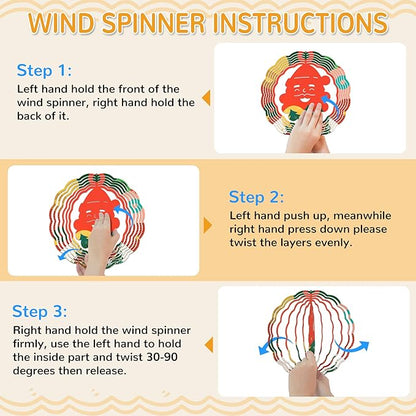 WIND SPINNER INSTRUCTIONS

Step 1:
Left hand hold the front of the wind spinner, right hand hold the back of it.

Step 2:
Left hand push up, meanwhile right hand press down please twist the layers evenly.

Step 3:
Right hand hold the wind spinner firmly, use the left hand to hold the inside part and twist 30-90 degrees then release.