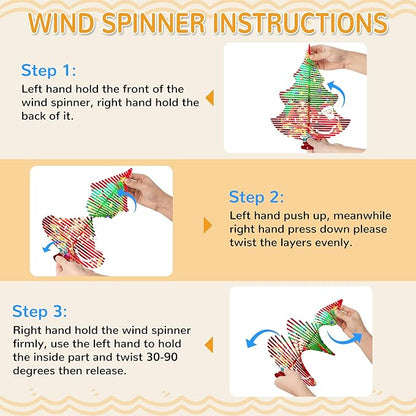 WIND SPINNER INSTRUCTIONS

Step 1:
Left hand hold the front of the wind spinner, right hand hold the back of it.

Step 2:
Left hand push up, meanwhile right hand press down please twist the layers evenly.

Step 3:
Right hand hold the wind spinner firmly, use the left hand to hold the inside part and twist 30-90 degrees then release.