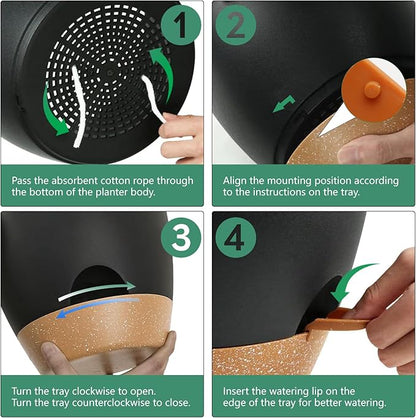 1

Pass the absorbent cotton rope through the bottom of the planter body.

2

Align the mounting position according to the instructions on the tray.

3

Turn the tray clockwise to open.
Turn the tray counterclockwise to close.

4

Insert the watering lip on the edge of the tray for better watering.