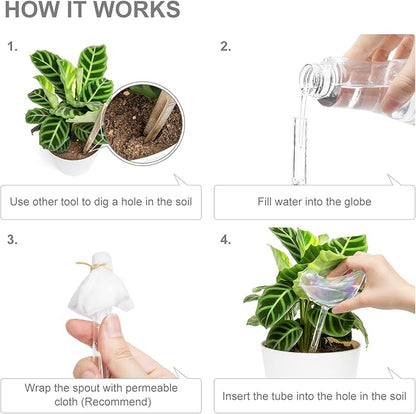 HOW IT WORKS

1.

Use other tool to dig a hole in the soil

2.

Fill water into the globe

3.

Wrap the spout with permeable cloth (Recommend)

4.

Insert the tube into the hole in the soil