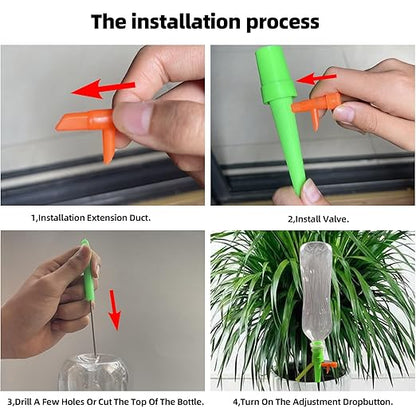 The installation process

1,Installation Extension Duct.

2,Install Valve.

3,Drill A Few Holes Or Cut The Top Of The Bottle.

4,Turn On The Adjustment Dropbutton.