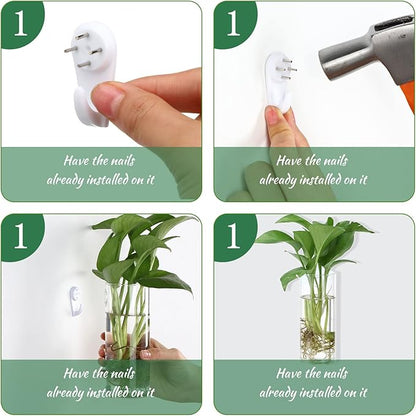 1

Have the nails already installed on it

1

Have the nails already installed on it

1

Have the nails already installed on it

1

Have the nails already installed on it