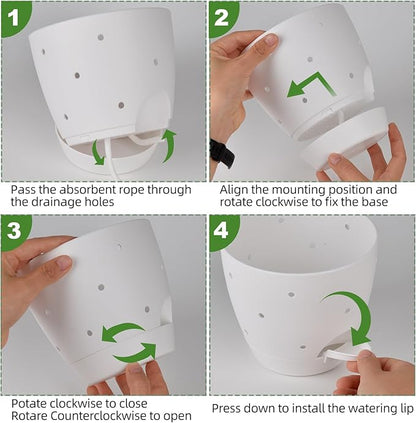 1

Pass the absorbent rope through the drainage holes

2

Align the mounting position and rotate clockwise to fix the base

3

Potate clockwise to close
Rotare Counterclockwise to open

4

Press down to install the watering lip