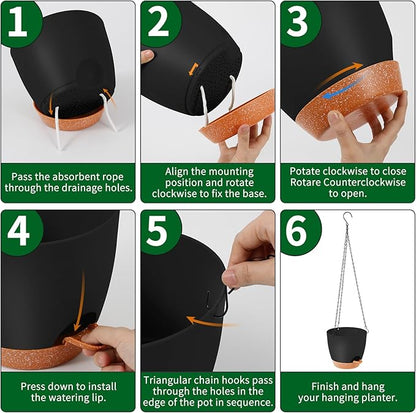 1

Pass the absorbent rope through the drainage holes.

2

Align the mounting position and rotate clockwise to fix the base.

3

Potate clockwise to close Rotare Counterclockwise to open.

4

Press down to install the watering lip.

5

Triangular chain hooks pass through the holes in the edge of the pot in sequence.

6

Finish and hang your hanging planter.