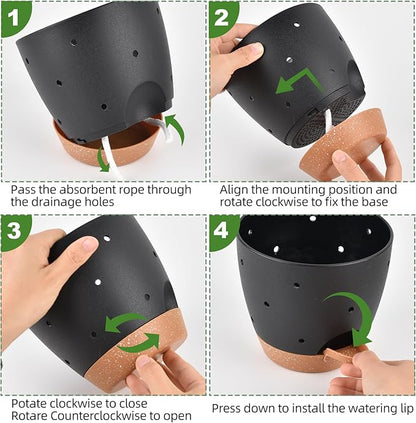 1

Pass the absorbent rope through the drainage holes

2

Align the mounting position and rotate clockwise to fix the base

3

Potate clockwise to close
Rotare Counterclockwise to open

4

Press down to install the watering lip