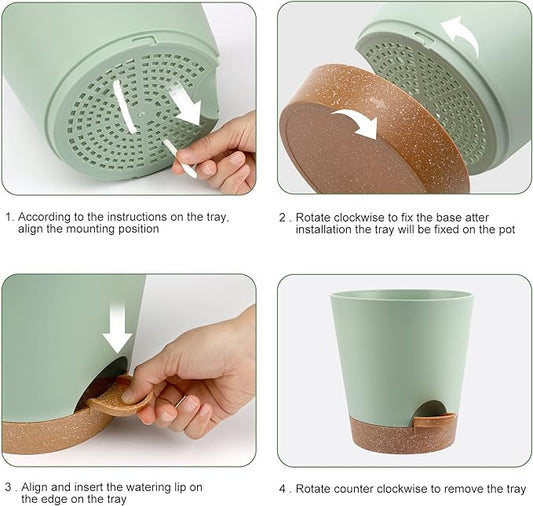 1. According to the instructions on the tray, align the mounting position

2 . Rotate clockwise to fix the base atter installation the tray will be fixed on the pot

3 . Align and insert the watering lip on the edge on the tray

4 . Rotate counter clockwise to remove the tray