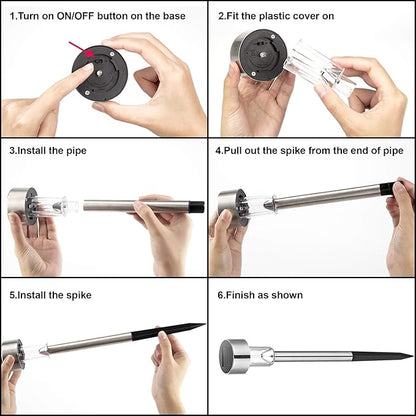 1.Turn on ON/OFF button on the base

2.Fit the plastic cover on

3.Install the pipe

4.Pull out the spike from the end of pipe

5.Install the spike

6.Finish as shown