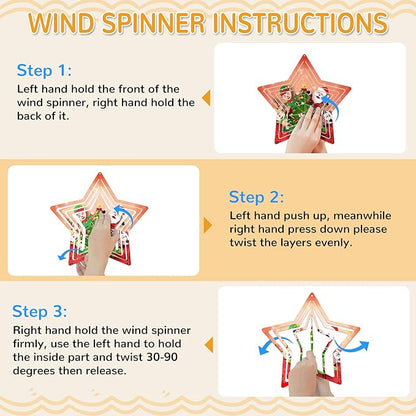 WIND SPINNER INSTRUCTIONS

Step 1:

Left hand hold the front of the wind spinner, right hand hold the back of it.

Step 2:

Left hand push up, meanwhile right hand press down please twist the layers evenly.

Step 3:

Right hand hold the wind spinner firmly, use the left hand to hold the inside part and twist 30-90 degrees then release.