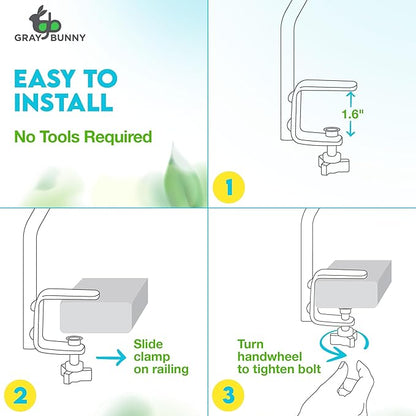 GRAY BUNNY

EASY TO INSTALL

No Tools Required

1.6"

1

Slide clamp on railing

2

Turn handwheel to tighten bolt

3