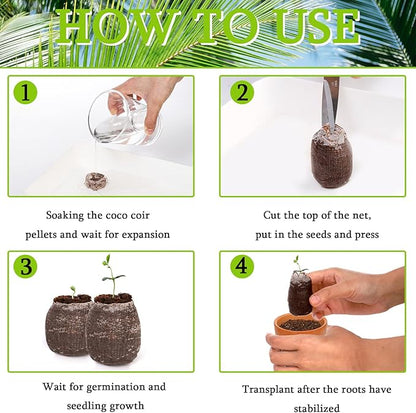 HOW TO USE

1

Soaking the coco coir pellets and wait for expansion

2

Cut the top of the net, put in the seeds and press

3

Wait for germination and seedling growth

4

Transplant after the roots have stabilized