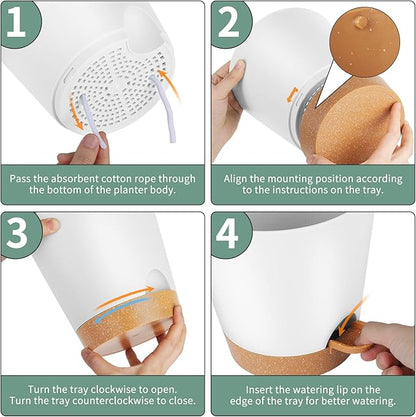 1

Pass the absorbent cotton rope through the bottom of the planter body.

2

Align the mounting position according to the instructions on the tray.

3

Turn the tray clockwise to open.
Turn the tray counterclockwise to close.

4

Insert the watering lip on the edge of the tray for better watering.