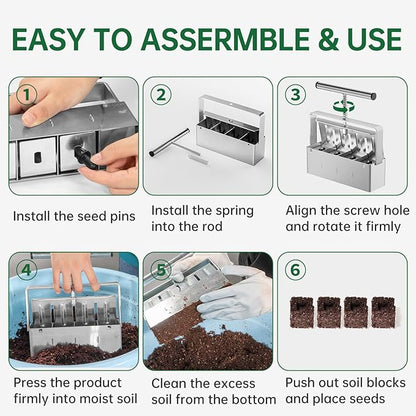 EASY TO ASSERMBLE & USE

1

Install the seed pins

2

Install the spring into the rod

3

Align the screw hole and rotate it firmly

4

Press the product firmly into moist soil

5

Clean the excess soil from the bottom

6

Push out soil blocks and place seeds