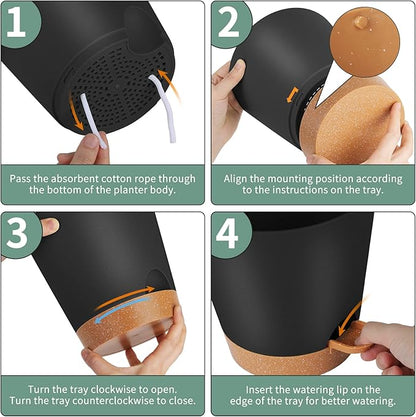 1

Pass the absorbent cotton rope through the bottom of the planter body.

2

Align the mounting position according to the instructions on the tray.

3

Turn the tray clockwise to open.
Turn the tray counterclockwise to close.

4

Insert the watering lip on the edge of the tray for better watering.