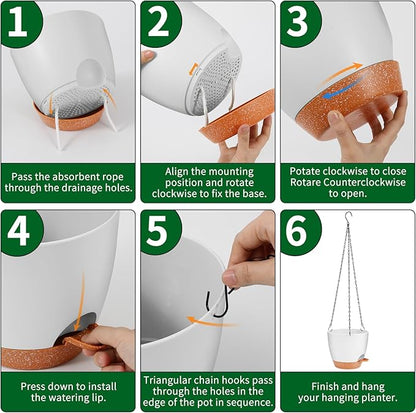 1

Pass the absorbent rope through the drainage holes.

2

Align the mounting position and rotate clockwise to fix the base.

3

Potate clockwise to close Rotare Counterclockwise to open.

4

Press down to install the watering lip.

5

Triangular chain hooks pass through the holes in the edge of the pot in sequence.

6

Finish and hang your hanging planter.