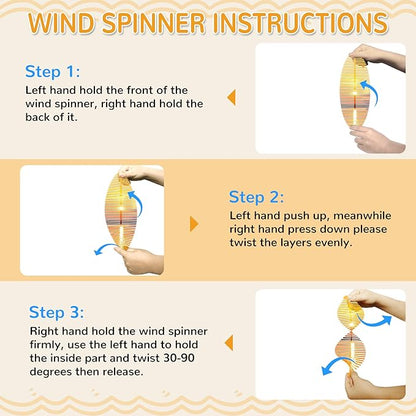 WIND SPINNER INSTRUCTIONS

Step 1:
Left hand hold the front of the wind spinner, right hand hold the back of it.

Step 2:
Left hand push up, meanwhile right hand press down please twist the layers evenly.

Step 3:
Right hand hold the wind spinner firmly, use the left hand to hold the inside part and twist 30-90 degrees then release.