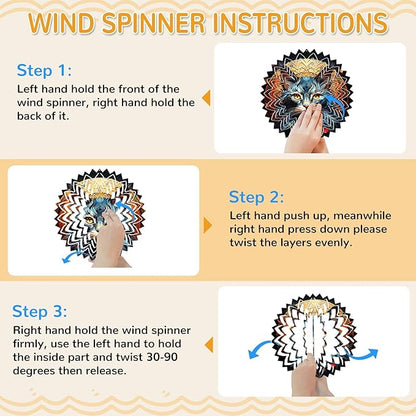 WIND SPINNER INSTRUCTIONS

Step 1:
Left hand hold the front of the wind spinner, right hand hold the back of it.

Step 2:
Left hand push up, meanwhile right hand press down please twist the layers evenly.

Step 3:
Right hand hold the wind spinner firmly, use the left hand to hold the inside part and twist 30-90 degrees then release.