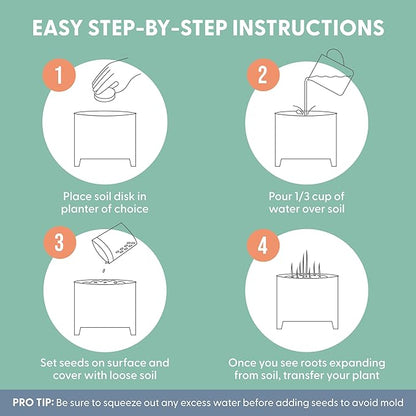 EASY STEP-BY-STEP INSTRUCTIONS

1

Place soil disk in planter of choice

2

Pour 1/3 cup of water over soil

3

Set seeds on surface and cover with loose soil

4

Once you see roots expanding from soil, transfer your plant

PRO TIP: Be sure to squeeze out any excess water before adding seeds to avoid mold