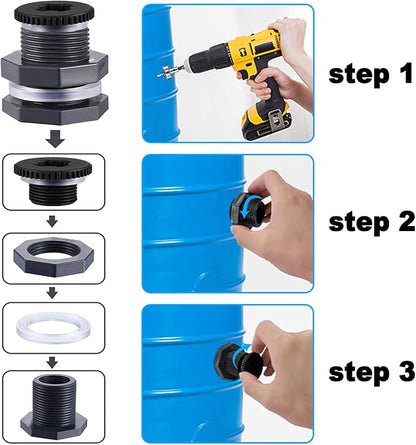 step 1

step 2

step 3