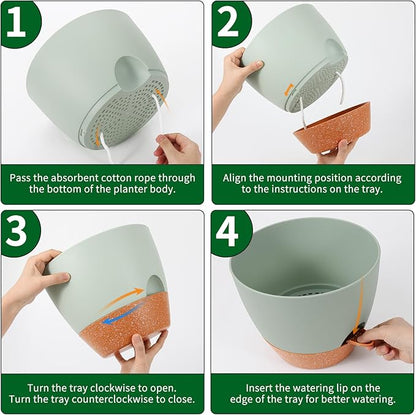 1

Pass the absorbent cotton rope through the bottom of the planter body.

2

Align the mounting position according to the instructions on the tray.

3

Turn the tray clockwise to open. Turn the tray counterclockwise to close.

4

Insert the watering lip on the edge of the tray for better watering.