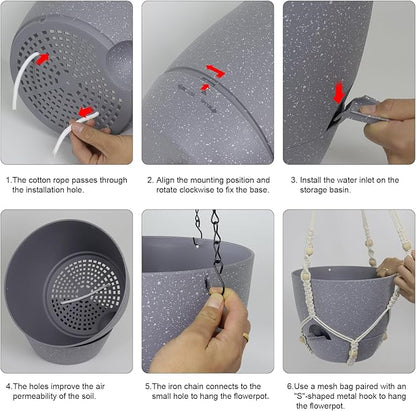 1.The cotton rope passes through the installation hole.

2. Align the mounting position and rotate clockwise to fix the base.

3. Install the water inlet on the storage basin.

4.The holes improve the air permeability of the soil.

5.The iron chain connects to the small hole to hang the flowerpot.

6.Use a mesh bag paired with an "S"-shaped metal hook to hang the flowerpot.