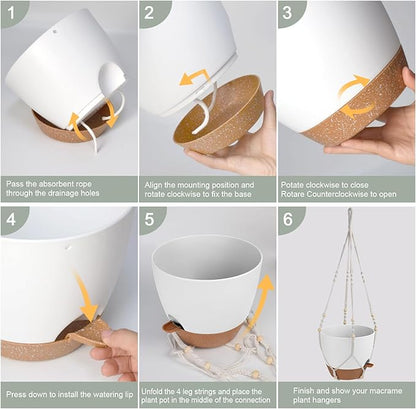 1

Pass the absorbent rope through the drainage holes

2

Align the mounting position and rotate clockwise to fix the base

3

Potate clockwise to close
Rotare Counterclockwise to open

4

Press down to install the watering lip

5

Unfold the 4 leg strings and place the plant pot in the middle of the connection

6

Finish and show your macrame plant hangers