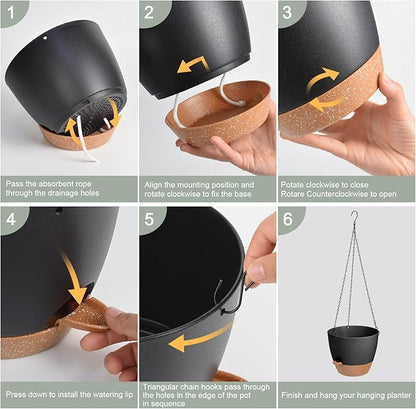 1

Pass the absorbent rope through the drainage holes

2

Align the mounting position and rotate clockwise to fix the base

3

Potate clockwise to close
Rotare Counterclockwise to open

4

Press down to install the watering lip

5

Triangular chain hooks pass through the holes in the edge of the pot in sequence

6

Finish and hang your hanging planter