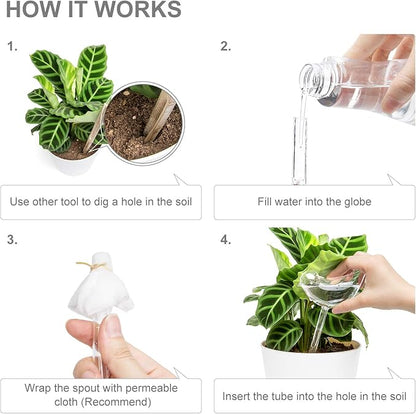 HOW IT WORKS

1.

Use other tool to dig a hole in the soil

2.

Fill water into the globe

3.

Wrap the spout with permeable cloth (Recommend)

4.

Insert the tube into the hole in the soil