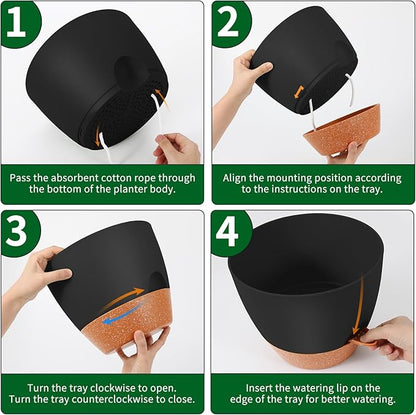 1

Pass the absorbent cotton rope through the bottom of the planter body.

2

Align the mounting position according to the instructions on the tray.

3

Turn the tray clockwise to open.
Turn the tray counterclockwise to close.

4

Insert the watering lip on the edge of the tray for better watering.