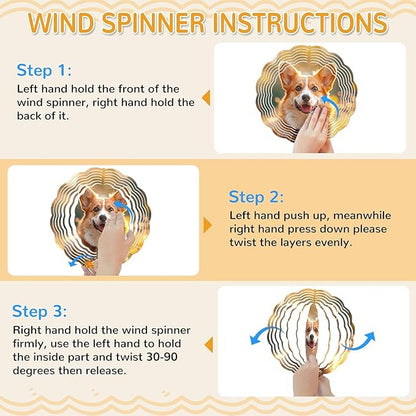 WIND SPINNER INSTRUCTIONS

Step 1:
Left hand hold the front of the wind spinner, right hand hold the back of it.

Step 2:
Left hand push up, meanwhile right hand press down please twist the layers evenly.

Step 3:
Right hand hold the wind spinner firmly, use the left hand to hold the inside part and twist 30-90 degrees then release.