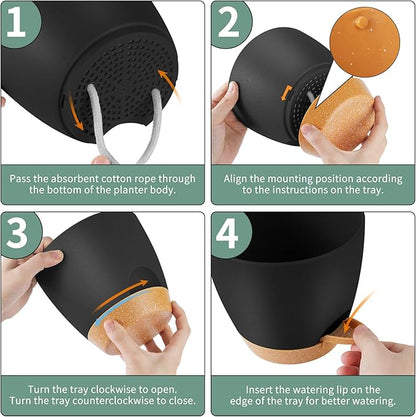 1

Pass the absorbent cotton rope through the bottom of the planter body.

2

Align the mounting position according to the instructions on the tray.

3

Turn the tray clockwise to open.
Turn the tray counterclockwise to close.

4

Insert the watering lip on the edge of the tray for better watering.