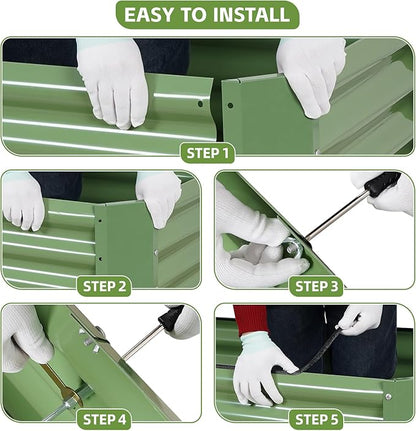 EASY TO INSTALL

STEP 1

STEP 2

STEP 3

STEP 4

STEP 5