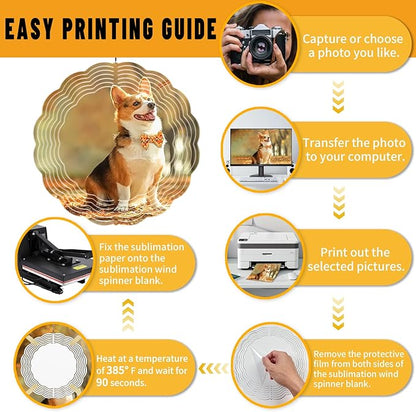 EASY PRINTING GUIDE

Capture or choose a photo you like.

Transfer the photo to your computer.

Print out the selected pictures.

Remove the protective film from both sides of the sublimation wind spinner blank.

Heat at a temperature of 385° F and wait for 90 seconds.

Fix the sublimation paper onto the sublimation wind spinner blank.